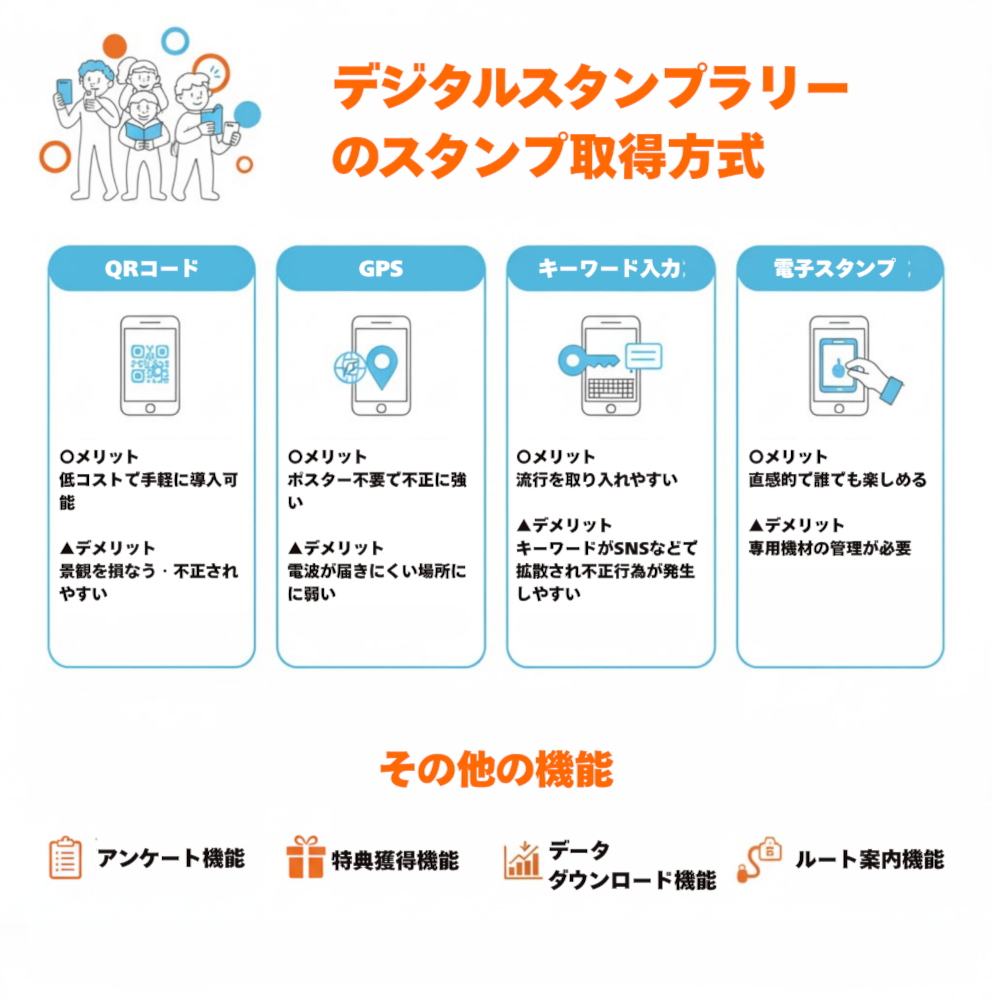 デジタルスタンプラリーのスタンプ取得方式

QRコード

○メリット
低コストで手軽に導入可能

▲デメリット
景観を損なう・不正されやすい

GPS

○メリット
ポスター不要で不正に強い

▲デメリット
電波が届きにくい場所にに弱い

キーワード入力

○メリット
流行を取り入れやすい

▲デメリット
キーワードがSNSなどで拡散され不正行為が発生しやすい

電子スタンプ

○メリット
直感的で誰でも楽しめる

▲デメリット
専用機材の管理が必要

その他の機能

アンケート機能

特典獲得機能

データダウンロード機能

ルート案内機能